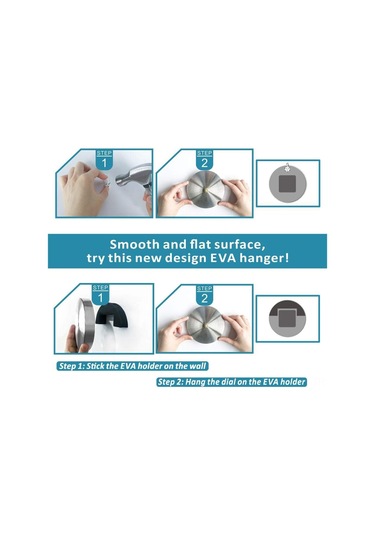 STEP
1

STEP
2

Smooth and flat surface,
try this new design EVA hanger!

STEP
1

STEP
2

Step 1: Stick the EVA holder on the wall

Step 2: Hang the dial on the EVA holder