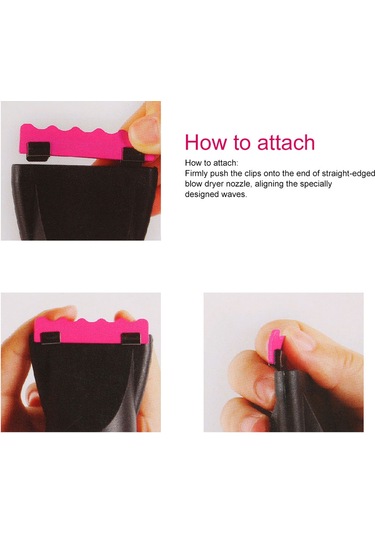 How to attach

How to attach:
Firmly push the clips onto the end of straight-edged blow dryer nozzle, aligning the specially designed waves.