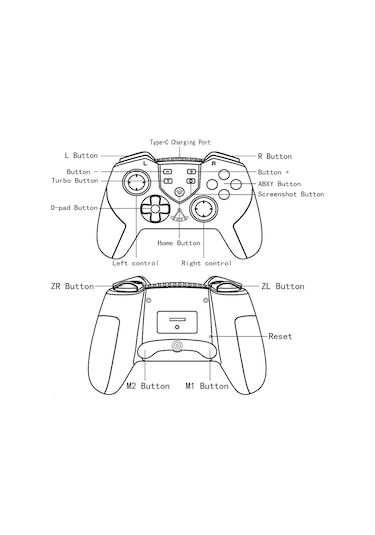 Type-C Charging Port
L Button
R Button
L
R
Button -
Button +
Turbo Button
ABXY Button
Screenshot Button
D-pad Button
Home Button
Left control
Right control
ZR Button
ZL Button
Reset
M2 Button
M1 Button