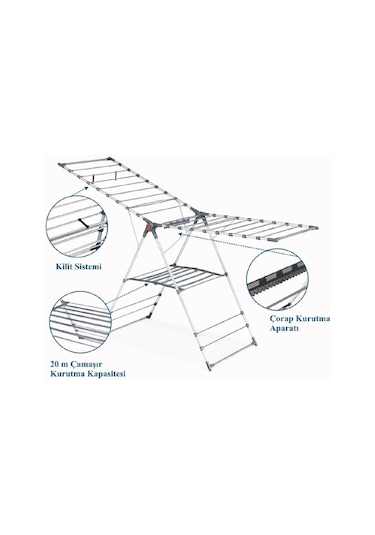 Kilit Sistemi

Çorap Kurutma Aparatı

20 m Çamaşır Kurutma Kapasitesi