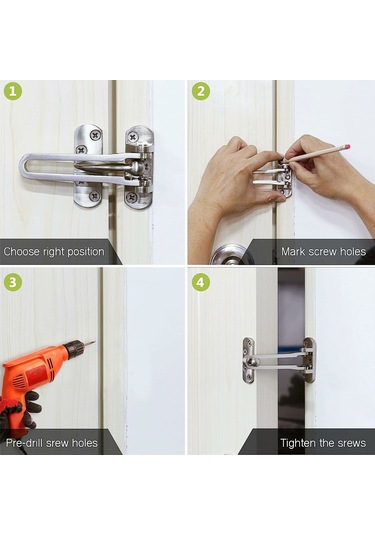 1
Choose right position

2
Mark screw holes

3
Pre-drill srew holes

4
Tighten the srews