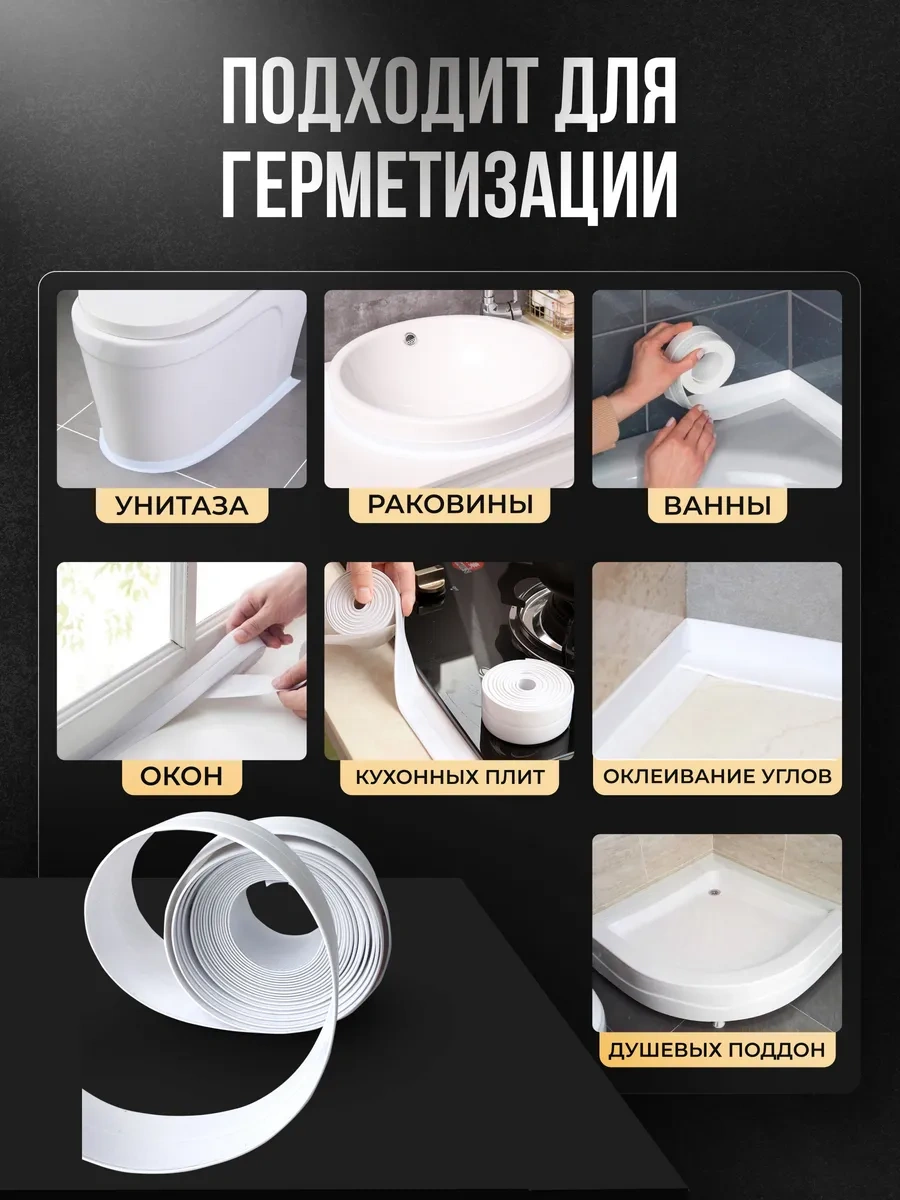 ПОДХОДИТ ДЛЯ ГЕРМЕТИЗАЦИИ

УНИТАЗА

РАКОВИНЫ

ВАННЫ

ОКОН

КУХОННЫХ ПЛИТ

ОКЛЕИВАНИЕ УГЛОВ

ДУШЕВЫХ ПОДДОН