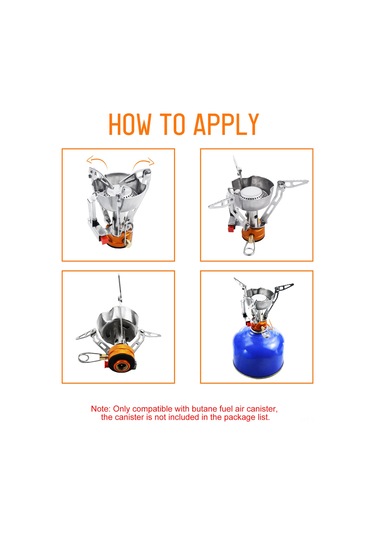 HOW TO APPLY

Note: Only compatible with butane fuel air canister, the canister is not included in the package list.