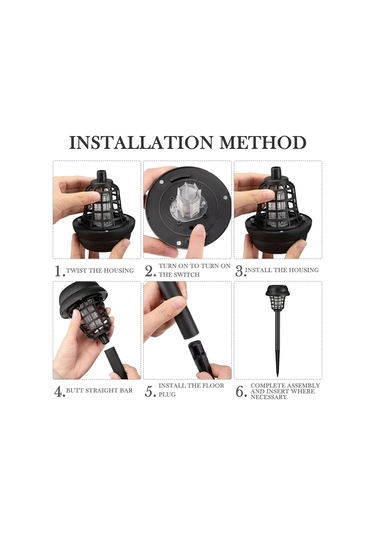 INSTALLATION METHOD

1. TWIST THE HOUSING

2. TURN ON TO TURN ON THE SWITCH

3. INSTALL THE HOUSING

4. BUTT STRAIGHT BAR

5. INSTALL THE FLOOR PLUG

6. COMPLETE ASSEMBLY AND INSERT WHERE NECESSARY