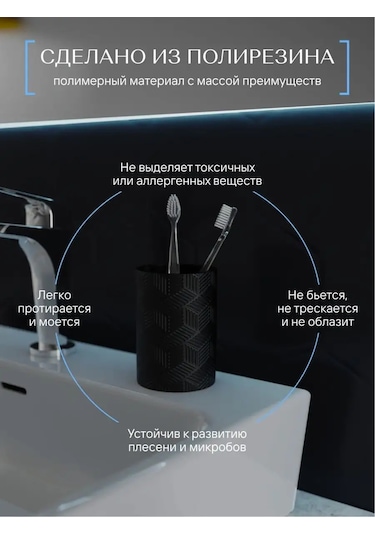 СДЕЛАНО ИЗ ПОЛИРЕЗИНА
полимерный материал с массой преимуществ

Не выделяет токсичных или аллергенных веществ

Легко протирается и моется

Не бьется, не трескается и не облазит

Устойчив к развитию плесени и микробов