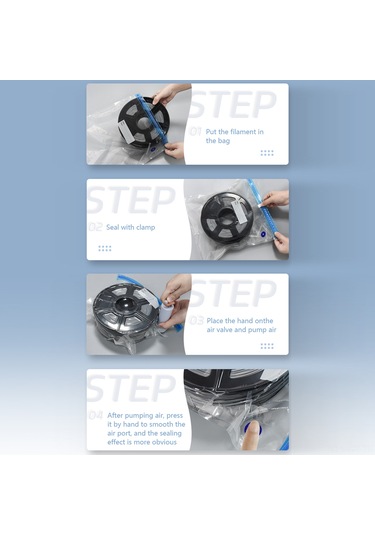 STEP
01 Put the filament in the bag

STEP
02 Seal with clamp

STEP
03 Place the hand onthe air valve and pump air

STEP
04 After pumping air, press it by hand to smooth the air port, and the sealing effect is more obvious