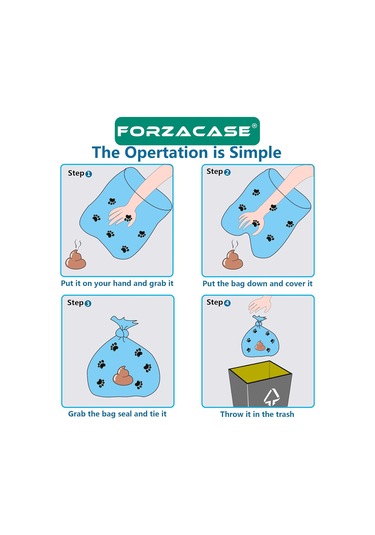 FORZACASE®

The Opertation is Simple

Step 1

Put it on your hand and grab it

Step 2

Put the bag down and cover it

Step 3

Grab the bag seal and tie it

Step 4

Throw it in the trash