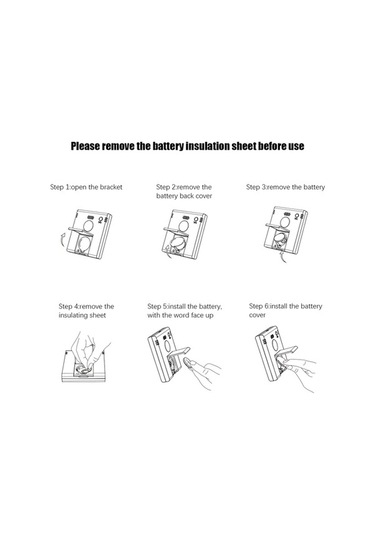 Please remove the battery insulation sheet before use

Step 1:open the bracket

Step 2:remove the battery back cover

Step 3:remove the battery

Step 4:remove the insulating sheet

Step 5:install the battery, with the word face up

Step 6:install the battery cover