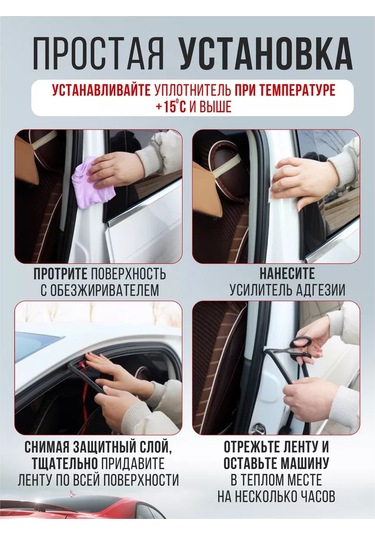 ПРОСТАЯ УСТАНОВКА

УСТАНАВЛИВАЙТЕ УПЛОТНИТЕЛЬ ПРИ ТЕМПЕРАТУРЕ +15°С И ВЫШЕ

ПРОТРИТЕ ПОВЕРХНОСТЬ С ОБЕЗЖИРИВАТЕЛЕМ

НАНЕСИТЕ УСИЛИТЕЛЬ АДГЕЗИИ

СНИМАЯ ЗАЩИТНЫЙ СЛОЙ, ТЩАТЕЛЬНО ПРИДАВИТЕ ЛЕНТУ ПО ВСЕЙ ПОВЕРХНОСТИ

ОТРЕЖЬТЕ ЛЕНТУ И ОСТАВЬТЕ МАШИНУ В ТЕПЛОМ МЕСТЕ НА НЕСКОЛЬКО ЧАСОВ