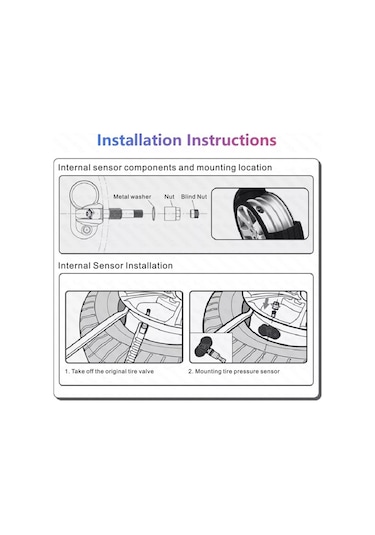 Installation Instructions

Internal sensor components and mounting location

Metal washer

Nut

Blind Nut

Internal Sensor Installation

1. Take off the original tire valve

2. Mounting tire pressure sensor