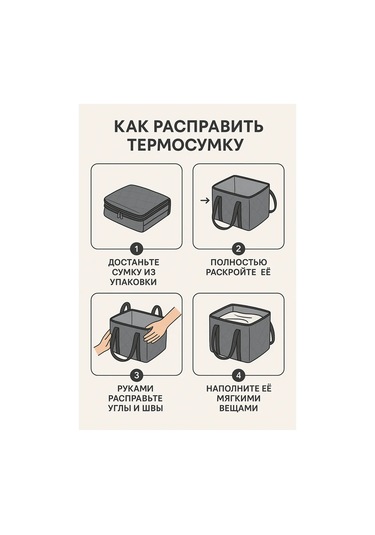 КАК РАСПРАВИТЬ ТЕРМОСУМКУ

1
ДОСТАНЬТЕ СУМКУ ИЗ УПАКОВКИ

2
ПОЛНОСТЬЮ РАСКРОЙТЕ ЕЁ

3
РУКАМИ РАСПРАВЬТЕ УГЛЫ И ШВЫ

4
НАПОЛНИТЕ ЕЁ МЯГКИМИ ВЕЩАМИ