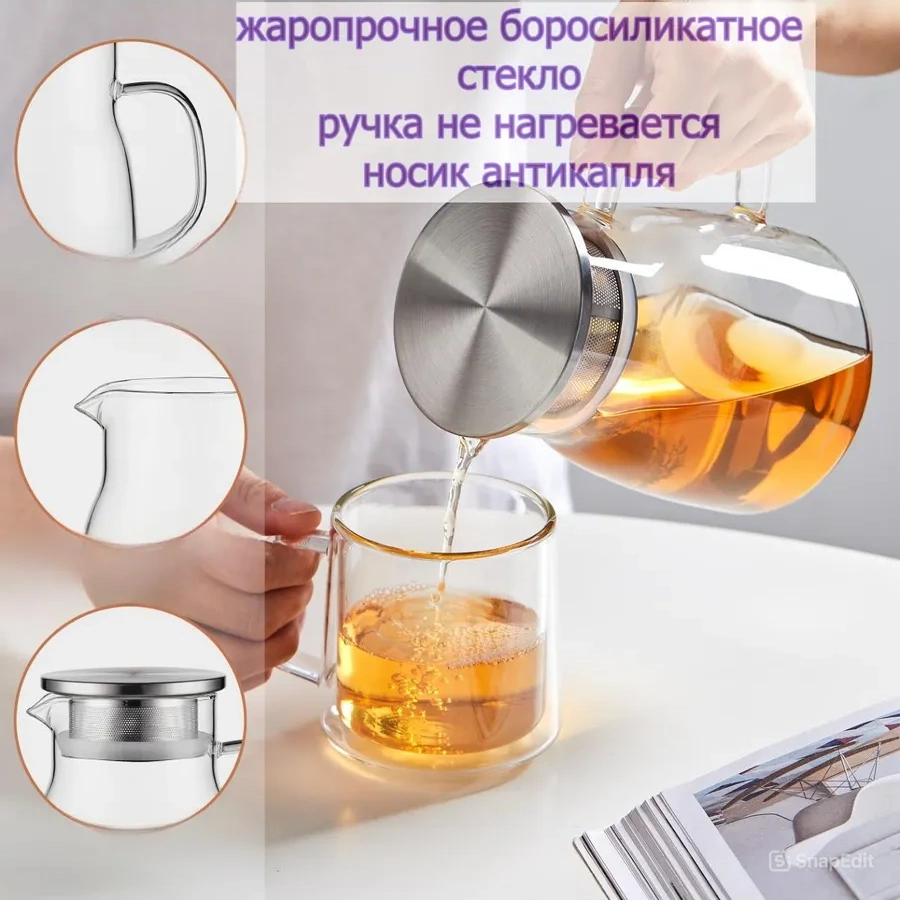 жаропрочное боросиликатное стекло
ручка не нагревается
носик антикапля

SnapEdit