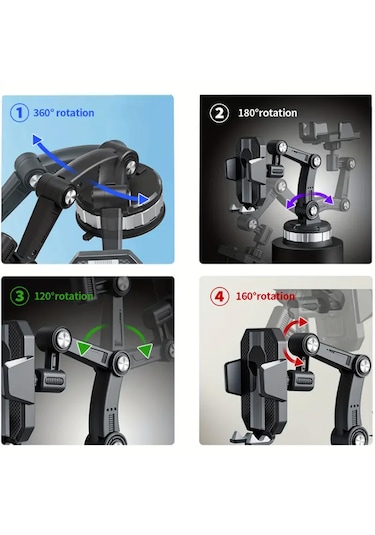 1 360° rotation

2 180°rotation

3 120°rotation

4 160°rotation