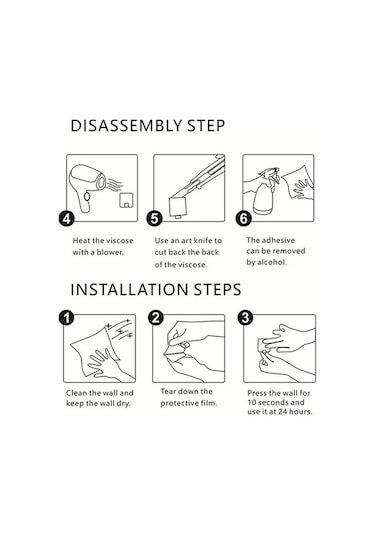 DISASSEMBLY STEP

4

Heat the viscose with a blower.

5

Use an art knife to cut back the back of the viscose.

6

The adhesive can be removed by alcohol.

INSTALLATION STEPS

1

Clean the wall and keep the wall dry.

2

Tear down the protective film.

3

Press the wall for 10 seconds and use it at 24 hours.