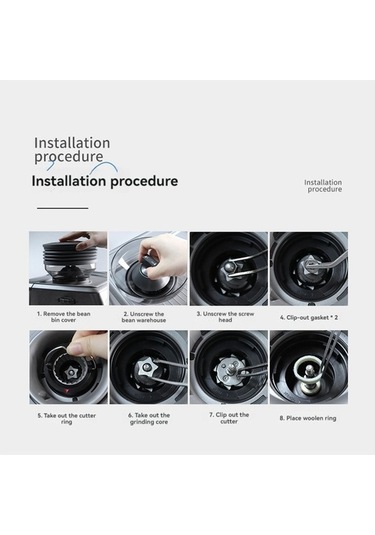 Installation procedure

Installation procedure

Installation procedure

1. Remove the bean bin cover

2. Unscrew the bean warehouse

3. Unscrew the screw head

4. Clip-out gasket * 2

5. Take out the cutter ring

6. Take out the grinding core

7. Clip out the cutter

8. Place woolen ring