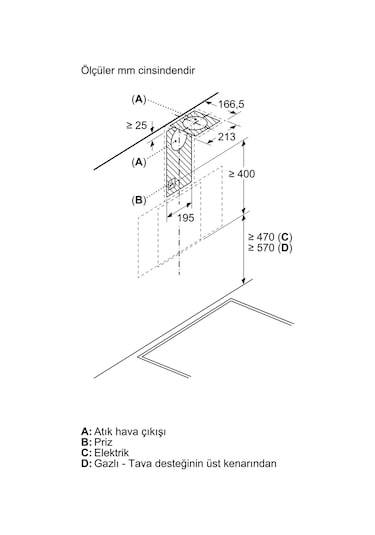 Ölçüler mm cinsindendir

(A)

166,5

≥ 25

213

(A)

≥ 400

(B)

195

≥ 470 (C)
≥ 570 (D)

A: Atık hava çıkışı
B: Priz
C: Elektrik
D: Gazlı - Tava desteğinin üst kenarından