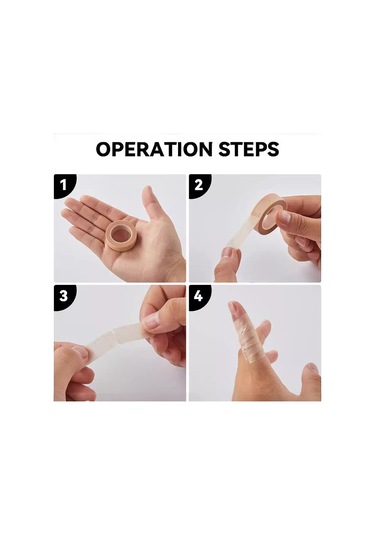 OPERATION STEPS

1

2

3

4