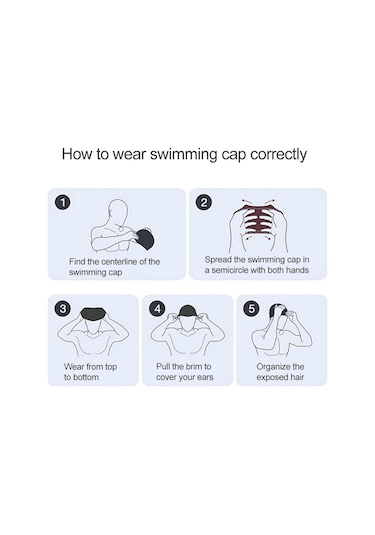 How to wear swimming cap correctly

1
Find the centerline of the swimming cap

2
Spread the swimming cap in a semicircle with both hands

3
Wear from top to bottom

4
Pull the brim to cover your ears

5
Organize the exposed hair