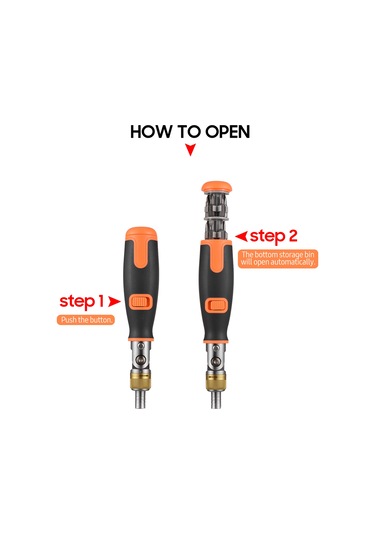 HOW TO OPEN

step 1

Push the button.

step 2

The bottom storage bin will open automatically.