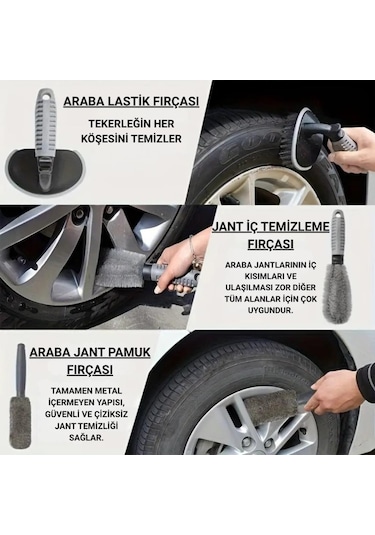 ARABA LASTİK FIRÇASI

TEKERLEĞİN HER KÖŞESİNİ TEMİZLER

JANT İÇ TEMİZLEME FIRÇASI

ARABA JANTLARININ İÇ KISIMLARI VE ULAŞILMASI ZOR DİĞER TÜM ALANLAR İÇİN ÇOK UYGUNDUR.

ARABA JANT PAMUK FIRÇASI

TAMAMEN METAL İÇERMEYEN YAPISI, GÜVENLİ VE ÇİZİKSİZ JANT TEMİZLİĞİ SAĞLAR.