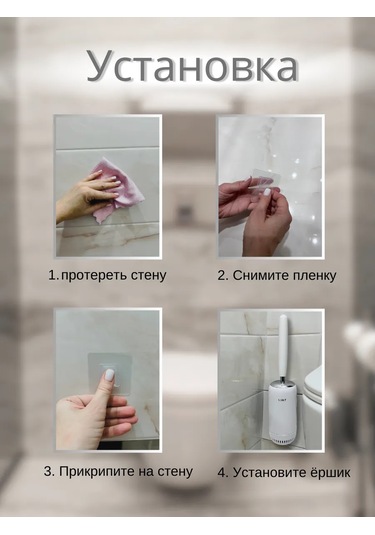 Установка

1. протереть стену

2. Снимите пленку

3. Прикрипите на стену

4. Установите ёршик