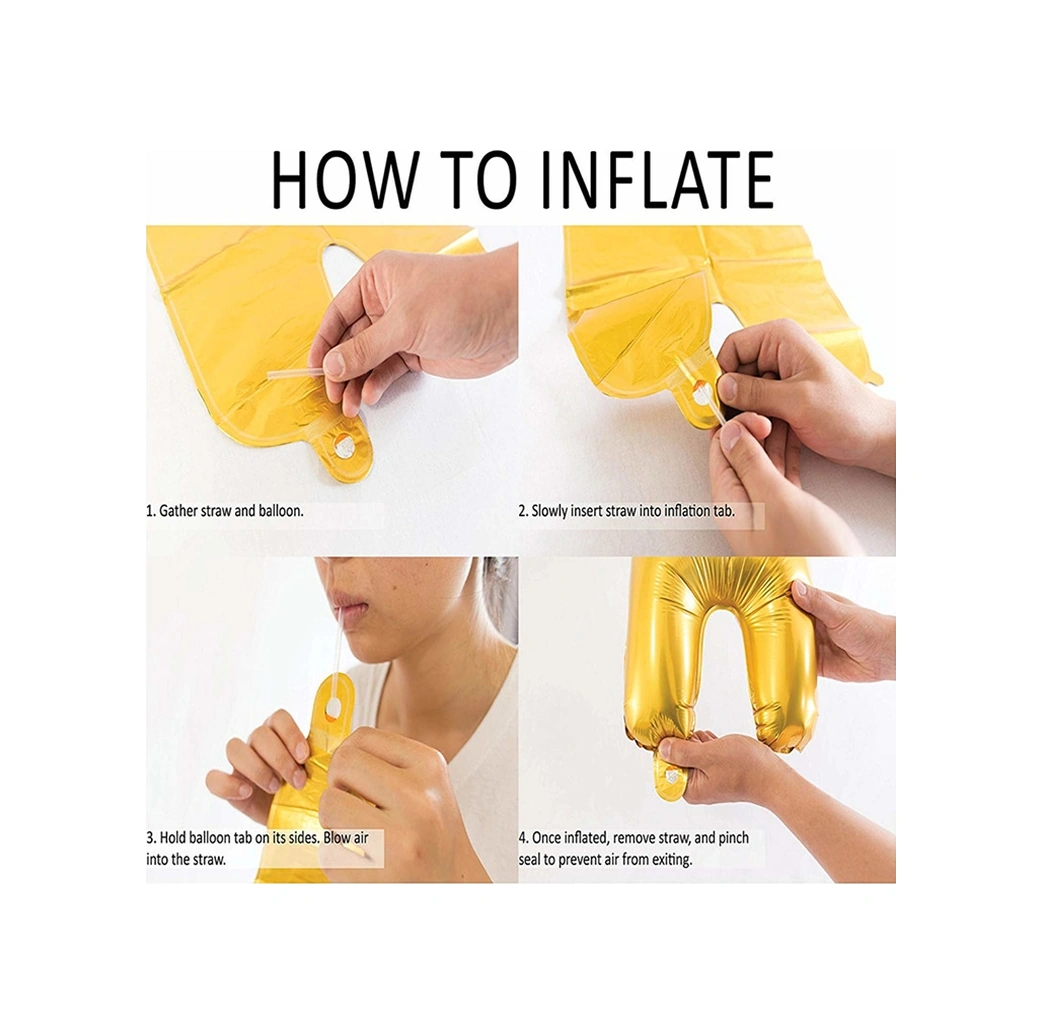 HOW TO INFLATE

1. Gather straw and balloon.

2. Slowly insert straw into inflation tab.

3. Hold balloon tab on its sides. Blow air into the straw.

4. Once inflated, remove straw, and pinch seal to prevent air from exiting.