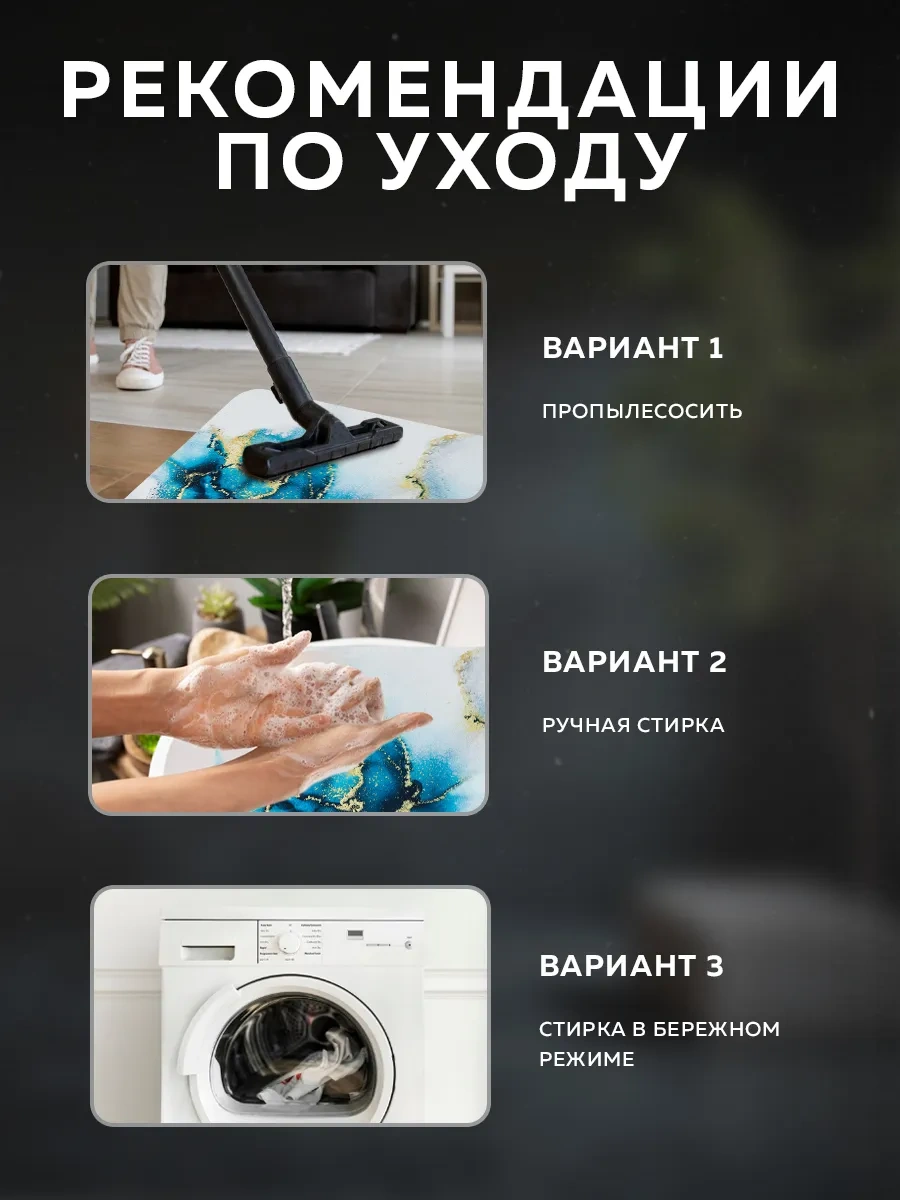 РЕКОМЕНДАЦИИ ПО УХОДУ

ВАРИАНТ 1

ПРОПЫЛЕСОСИТЬ

ВАРИАНТ 2

РУЧНАЯ СТИРКА

ВАРИАНТ 3

СТИРКА В БЕРЕЖНОМ РЕЖИМЕ