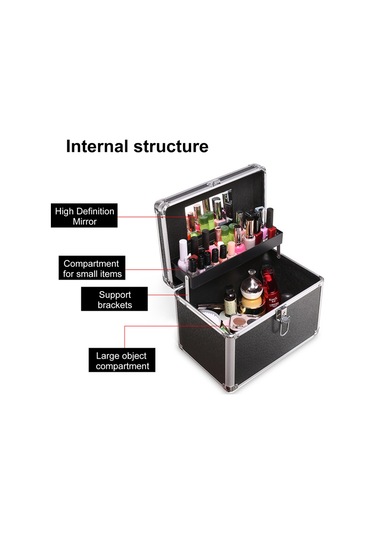 Internal structure

High Definition Mirror

Compartment for small items

Support brackets

Large object compartment