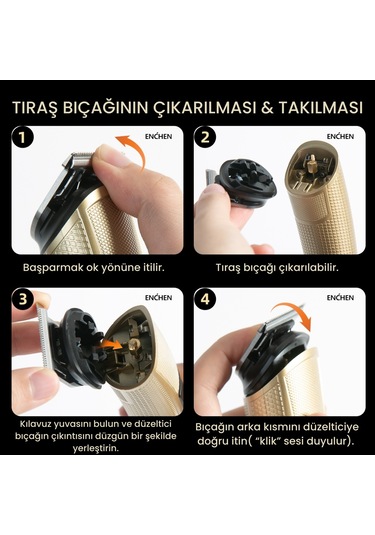 TIRAŞ BIÇAĞININ ÇIKARILMASI & TAKILMASI

1

ENCHEN

Başparmak ok yönüne itilir.

2

ENCHEN

Tıraş bıçağı çıkarılabilir.

3

ENCHEN

Kılavuz yuvasını bulun ve düzeltici bıçağın çıkıntısını düzgün bir şekilde yerleştirin.

4

ENCHEN

Bıçağın arka kısmını düzelticiye doğru itin( "klik" sesi duyulur).