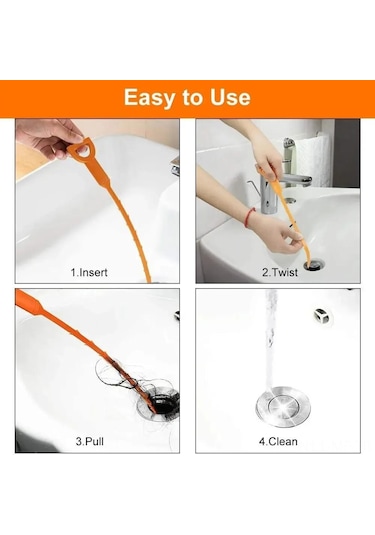 Easy to Use

1.Insert

2.Twist

3.Pull

4.Clean