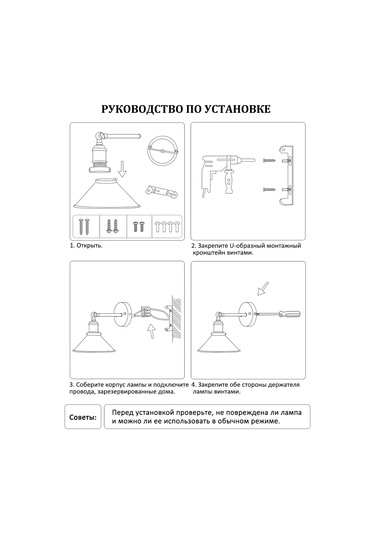 РУКОВОДСТВО ПО УСТАНОВКЕ

1. Открыть.

2. Закрепите U-образный монтажный кронштейн винтами.

3. Соберите корпус лампы и подключите провода, зарезервированные дома.

4. Закрепите обе стороны держателя лампы винтами.

Советы:

Перед установкой проверьте, не повреждена ли лампа и можно ли ее использовать в обычном режиме.