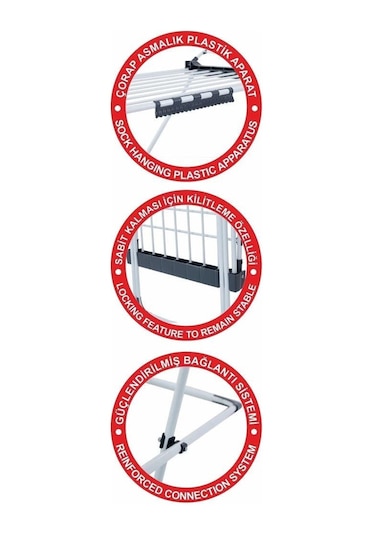 ÇORAP ASMALIK PLASTİK APARAT
SOCK HANGING PLASTIC APPARATUS

SABİT KALMASI İÇİN KİLİTLEME ÖZELLİĞİ
LOCKING FEATURE TO REMAIN STABLE

GÜÇLENDİRİLMİŞ BAĞLANTI SİSTEMİ
REINFORCED CONNECTION SYSTEM