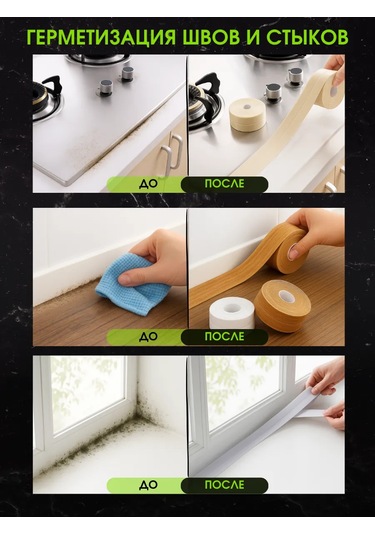 ГЕРМЕТИЗАЦИЯ ШВОВ И СТЫКОВ

ДО
ПОСЛЕ

ДО
ПОСЛЕ

ДО
ПОСЛЕ