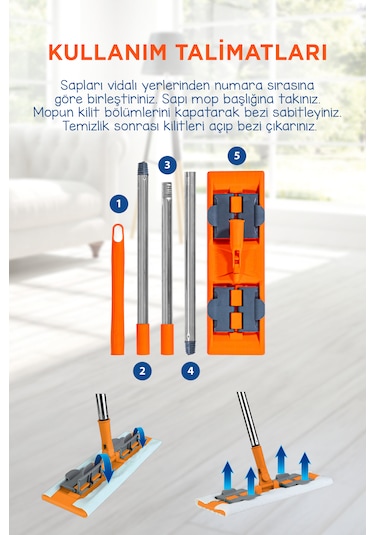 KULLANIM TALİMATLARI

Sapları vidalı yerlerinden numara sırasına göre birleştiriniz. Sapı mop başlığına takınız. Mopun kilit bölümlerini kapatarak bezi sabitleyiniz. Temizlik sonrası kilitleri açıp bezi çıkarınız.

1

3

5

2

4