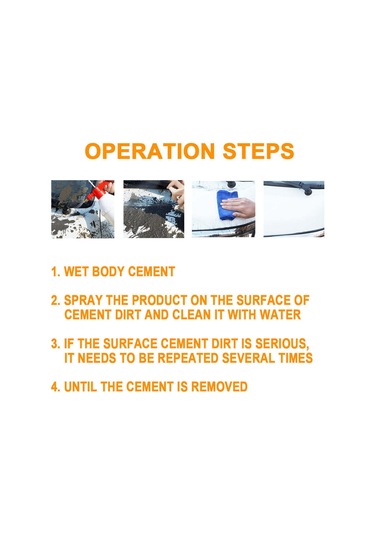 OPERATION STEPS

1. WET BODY CEMENT

2. SPRAY THE PRODUCT ON THE SURFACE OF CEMENT DIRT AND CLEAN IT WITH WATER

3. IF THE SURFACE CEMENT DIRT IS SERIOUS, IT NEEDS TO BE REPEATED SEVERAL TIMES

4. UNTIL THE CEMENT IS REMOVED