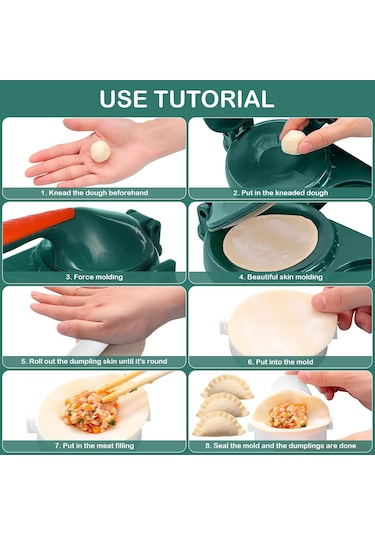 USE TUTORIAL

1. Knead the dough beforehand

2. Put in the kneaded dough

3. Force molding

4. Beautiful skin molding

5. Roll out the dumpling skin until it's round

6. Put into the mold

7. Put in the meat filling

8. Seal the mold and the dumplings are done