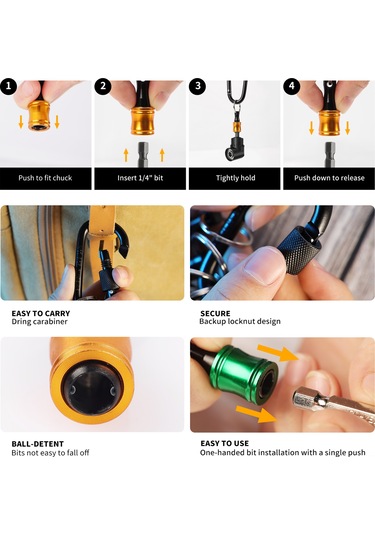 1
Push to fit chuck

2
Insert 1/4" bit

3
Tightly hold

4
Push down to release

EASY TO CARRY
Dring carabiner

SECURE
Backup locknut design

BALL-DETENT
Bits not easy to fall off

EASY TO USE
One-handed bit installation with a single push