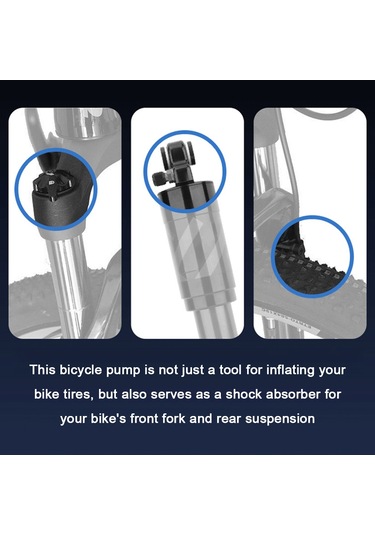 This bicycle pump is not just a tool for inflating your bike tires, but also serves as a shock absorber for your bike's front fork and rear suspension