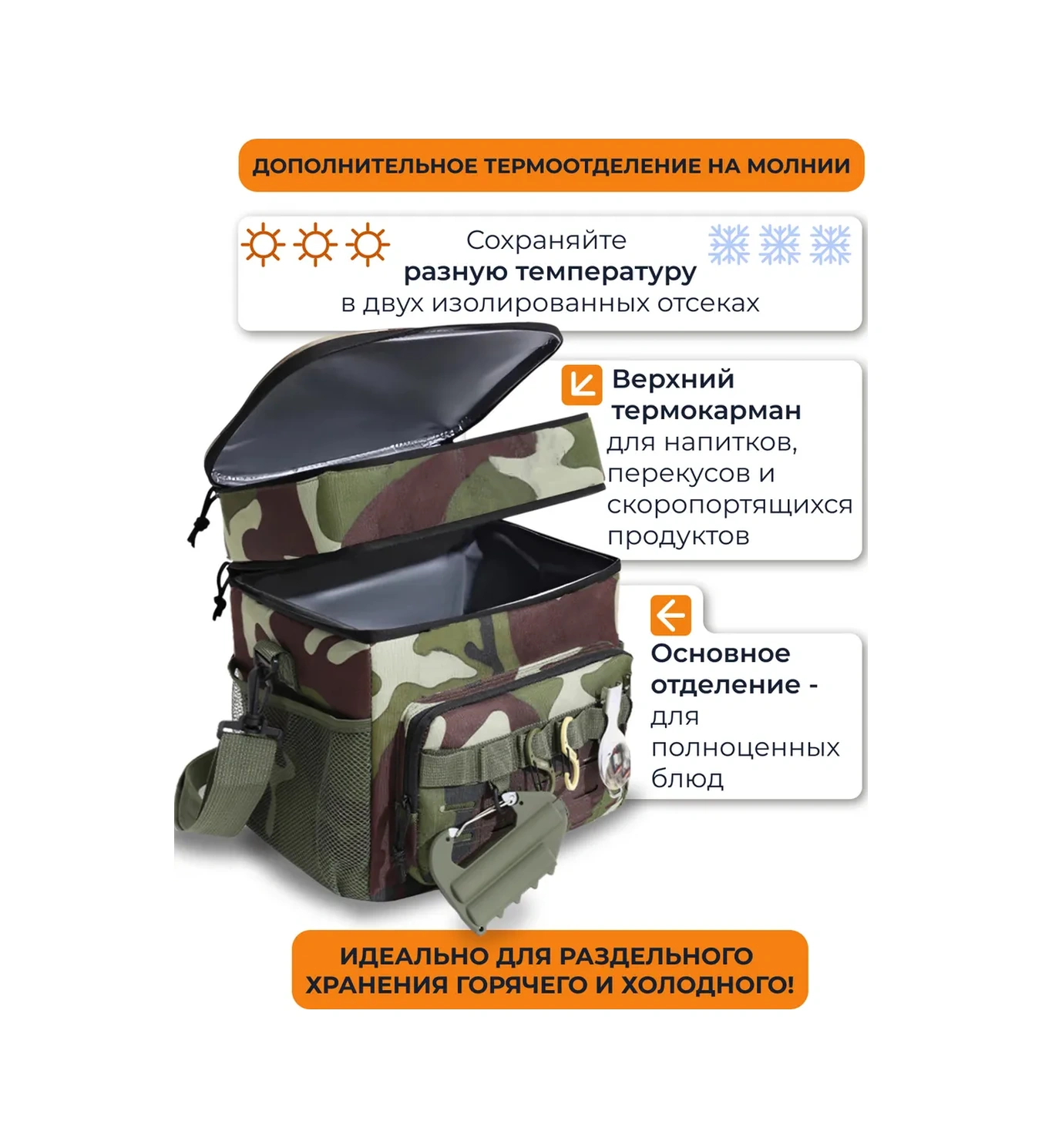 ДОПОЛНИТЕЛЬНОЕ ТЕРМООТДЕЛЕНИЕ НА МОЛНИИ

Сохраняйте
разную температуру
в двух изолированных отсеках

Верхний термокарман для напитков, перекусов и скоропортящихся продуктов

Основное отделение - для полноценных блюд

ИДЕАЛЬНО ДЛЯ РАЗДЕЛЬНОГО ХРАНЕНИЯ ГОРЯЧЕГО И ХОЛОДНОГО!