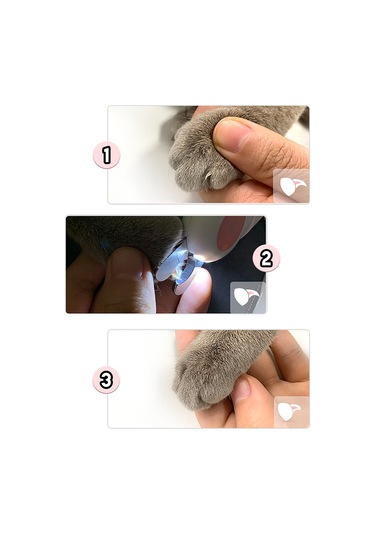 1

2

3