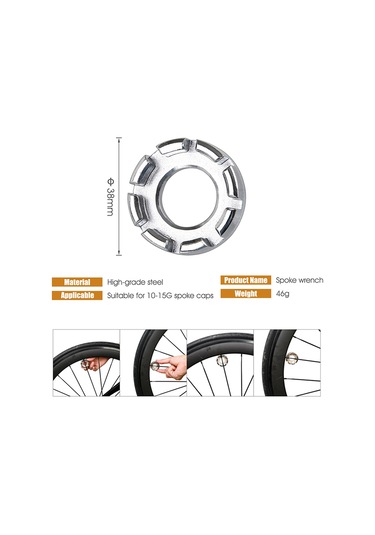 Φ 38mm

Material High-grade steel

Applicable Suitable for 10-15G spoke caps

Product Name Spoke wrench

Weight 46g