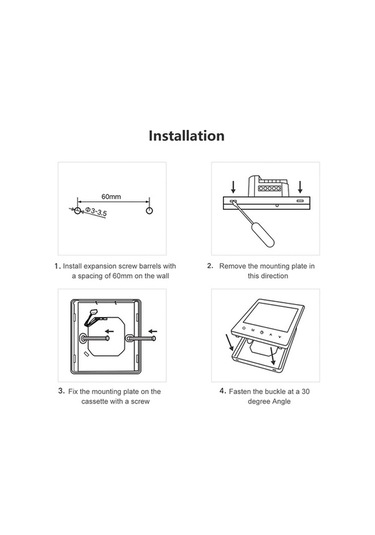 Installation

60mm

Φ3-3.5

1. Install expansion screw barrels with a spacing of 60mm on the wall

2. Remove the mounting plate in this direction

3. Fix the mounting plate on the cassette with a screw

4. Fasten the buckle at a 30 degree Angle