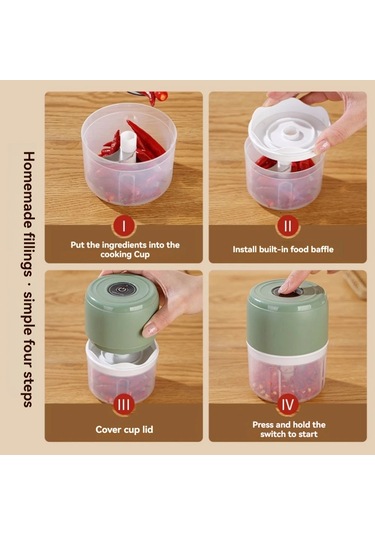 Homemade fillings · simple four steps

I

Put the ingredients into the cooking Cup

II

Install built-in food baffle

III

Cover cup lid

IV

Press and hold the switch to start