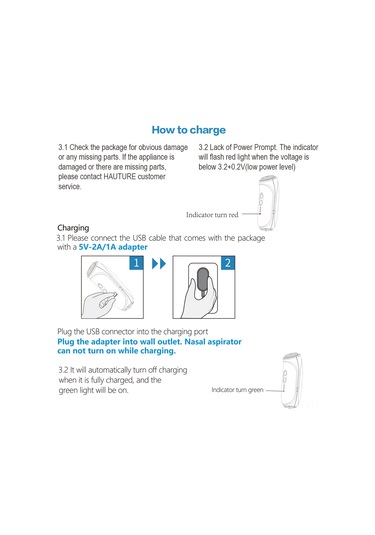 How to charge

3.1 Check the package for obvious damage or any missing parts. If the appliance is damaged or there are missing parts, please contact HAUTURE customer service.

3.2 Lack of Power Prompt. The indicator will flash red light when the voltage is below 3.2+0.2V(low power level)

Indicator turn red

Charging
3.1 Please connect the USB cable that comes with the package with a 5V-2A/1A adapter

1

2

Plug the USB connector into the charging port
Plug the adapter into wall outlet. Nasal aspirator can not turn on while charging.

3.2 It will automatically turn off charging when it is fully charged, and the green light will be on.

Indicator turn green