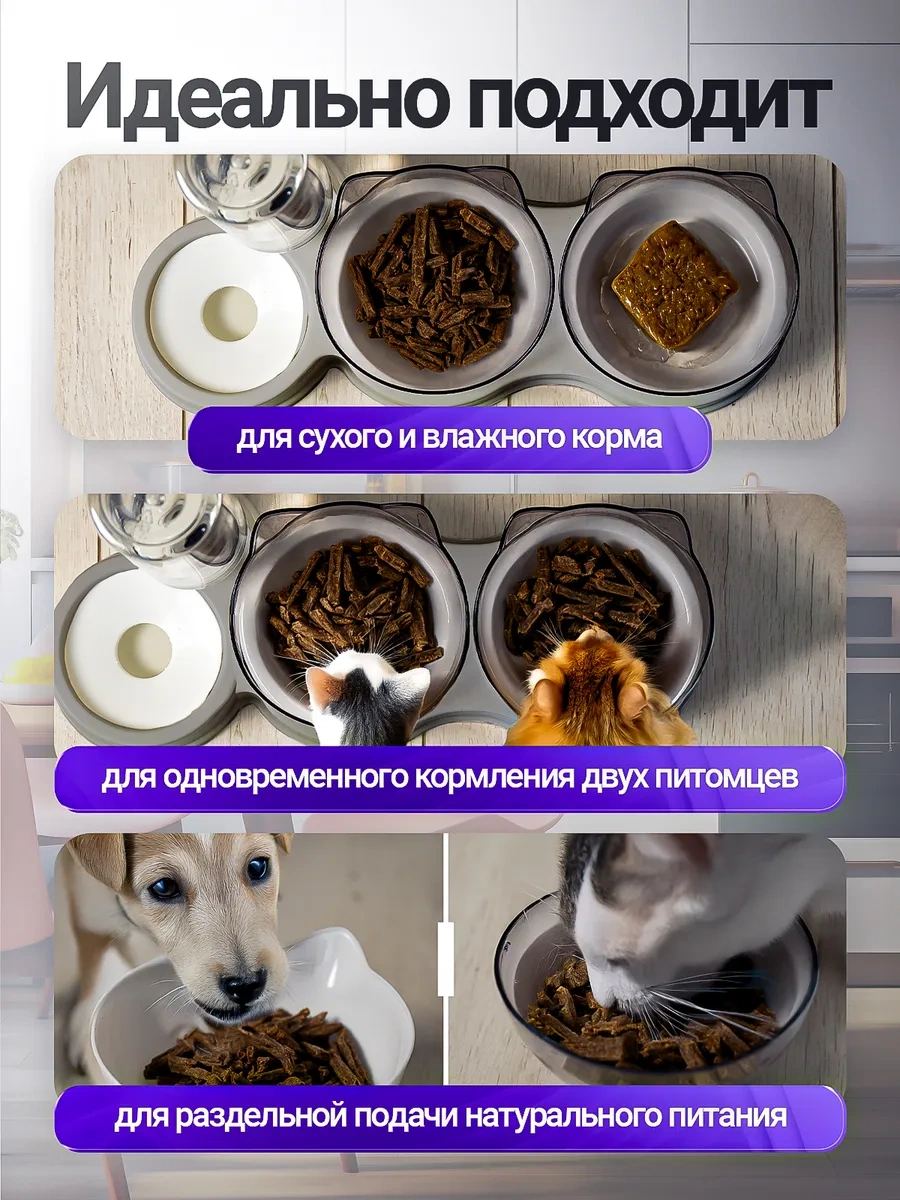 Идеально подходит

для сухого и влажного корма

для одновременного кормления двух питомцев

для раздельной подачи натурального питания