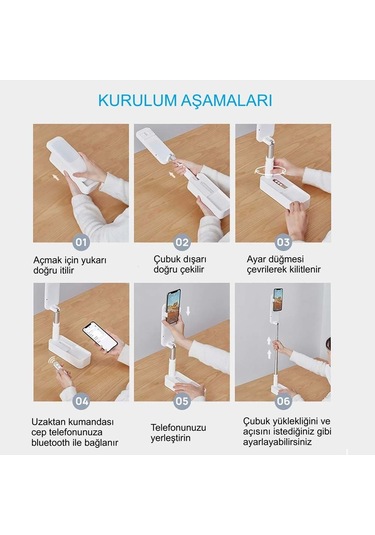 KURULUM AŞAMALARI

01
Açmak için yukarı doğru itilir

02
Çubuk dışarı doğru çekilir

03
Ayar düğmesi çevrilerek kilitlenir

04
Uzaktan kumandası cep telefonunuza bluetooth ile bağlanır

05
Telefonunuzu yerleştirin

06
Çubuk yüklekliğini ve açısını istediğiniz gibi ayarlayabilirsiniz