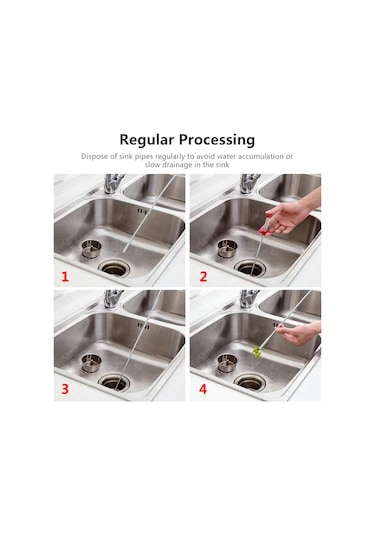 Regular Processing

Dispose of sink pipes regularly to avoid water accumulation or slow drainage in the sink

1

2

3

4