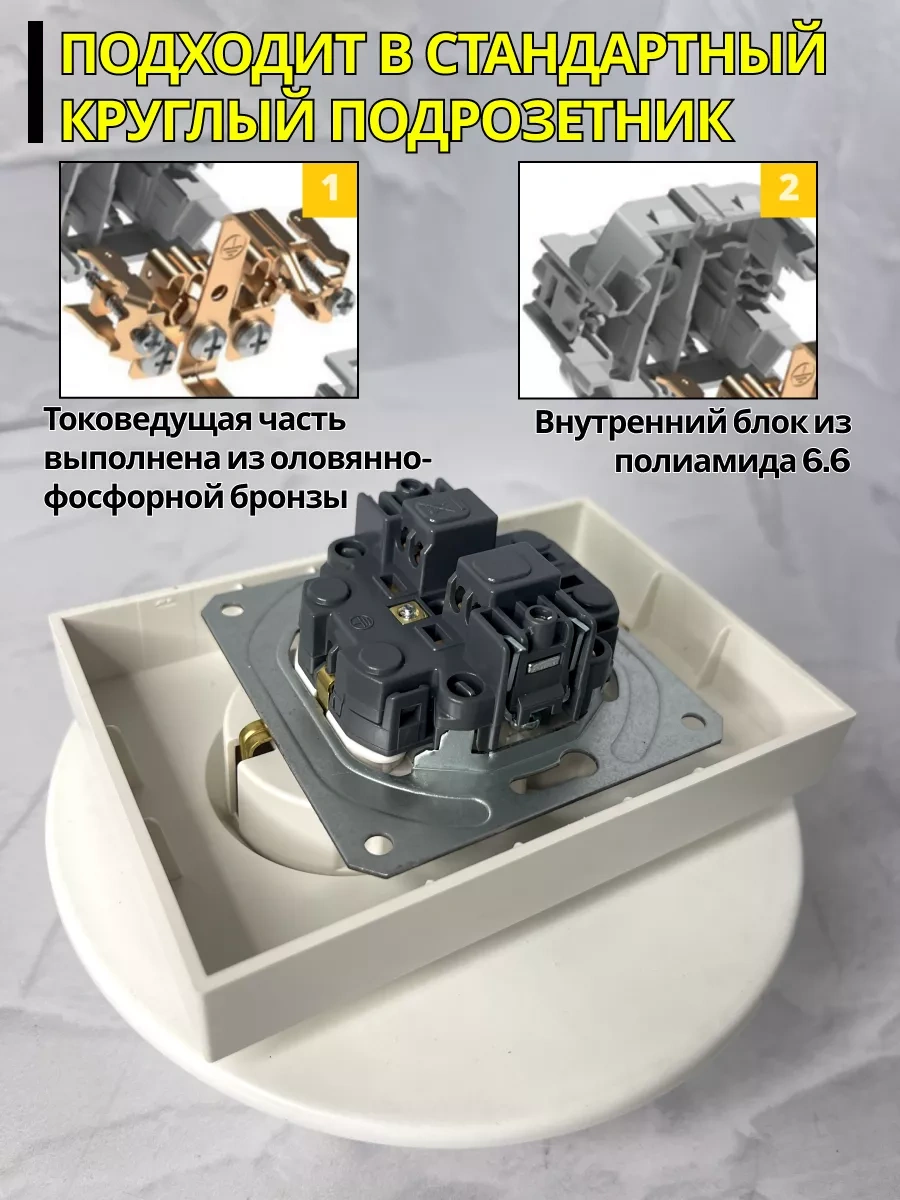 ПОДХОДИТ В СТАНДАРТНЫЙ КРУГЛЫЙ ПОДРОЗЕТНИК

1

Токоведущая часть выполнена из оловянно-фосфорной бронзы

2

Внутренний блок из полиамида 6.6