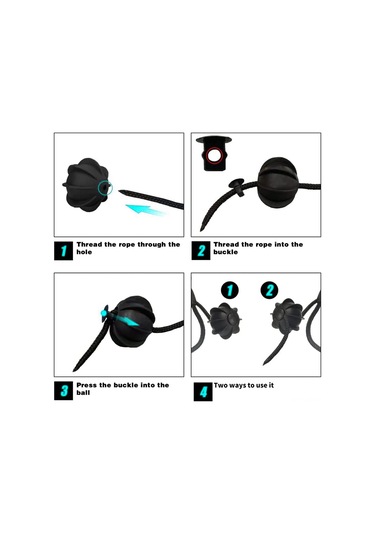 1 Thread the rope through the hole

2 Thread the rope into the buckle

3 Press the buckle into the ball

1 2

4 Two ways to use it