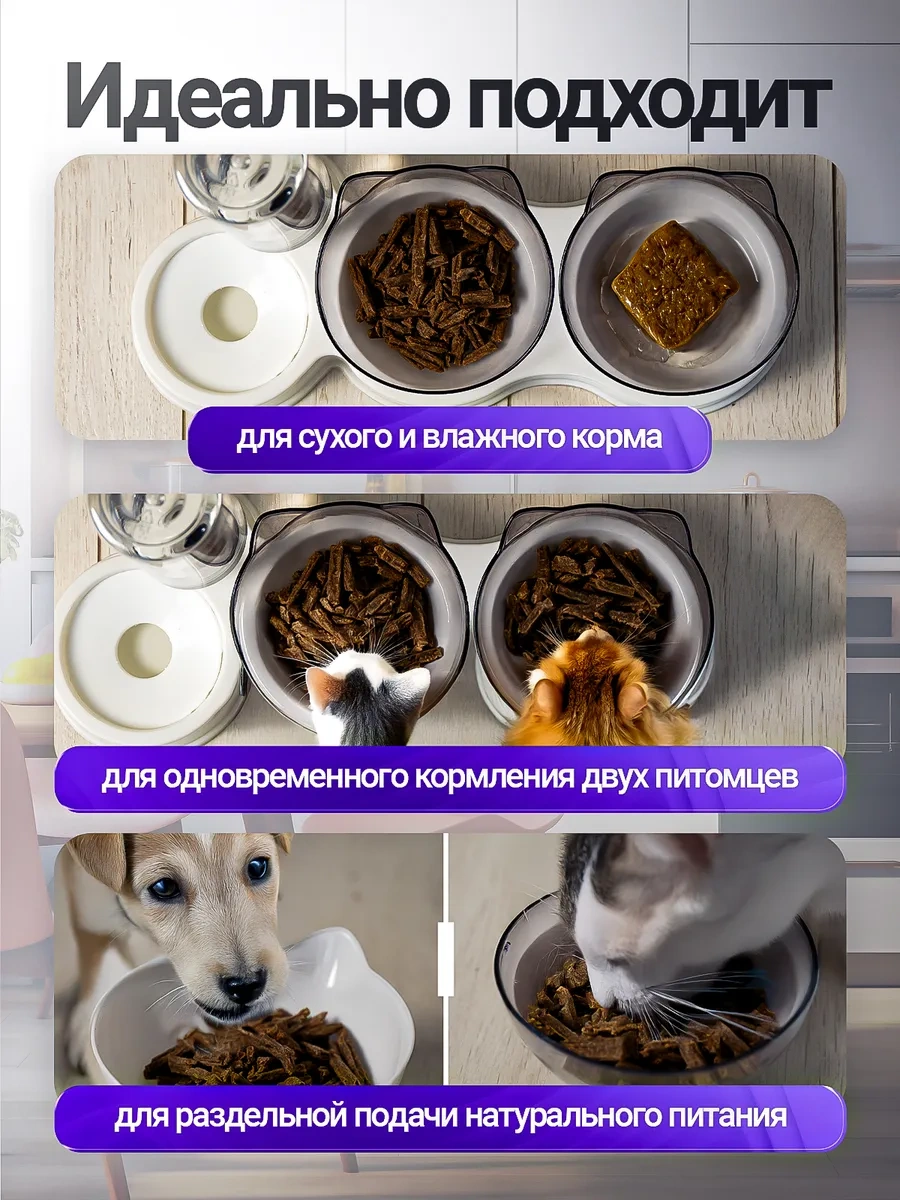 Идеально подходит

для сухого и влажного корма

для одновременного кормления двух питомцев

для раздельной подачи натурального питания